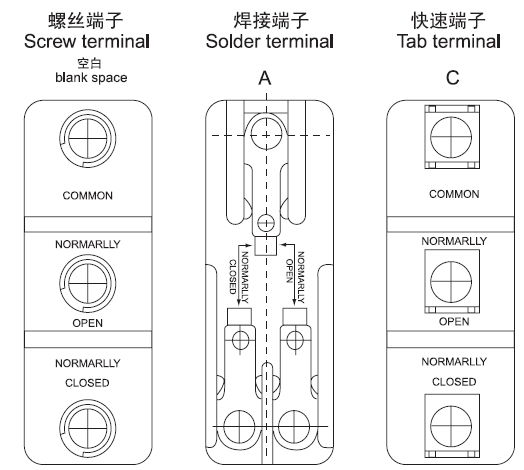 螺丝端子
Screw terminal
空白
blank space

COMMON

NORMARLLY

OPEN

NORMARLLY

CLOSED

焊接端子
Solder terminal

A

NORMARLLY CLOSED

NORMARLLY OPEN

快速端子
Tab terminal

C

COMMON

NORMARLLY

OPEN

NORMARLLY

CLOSED